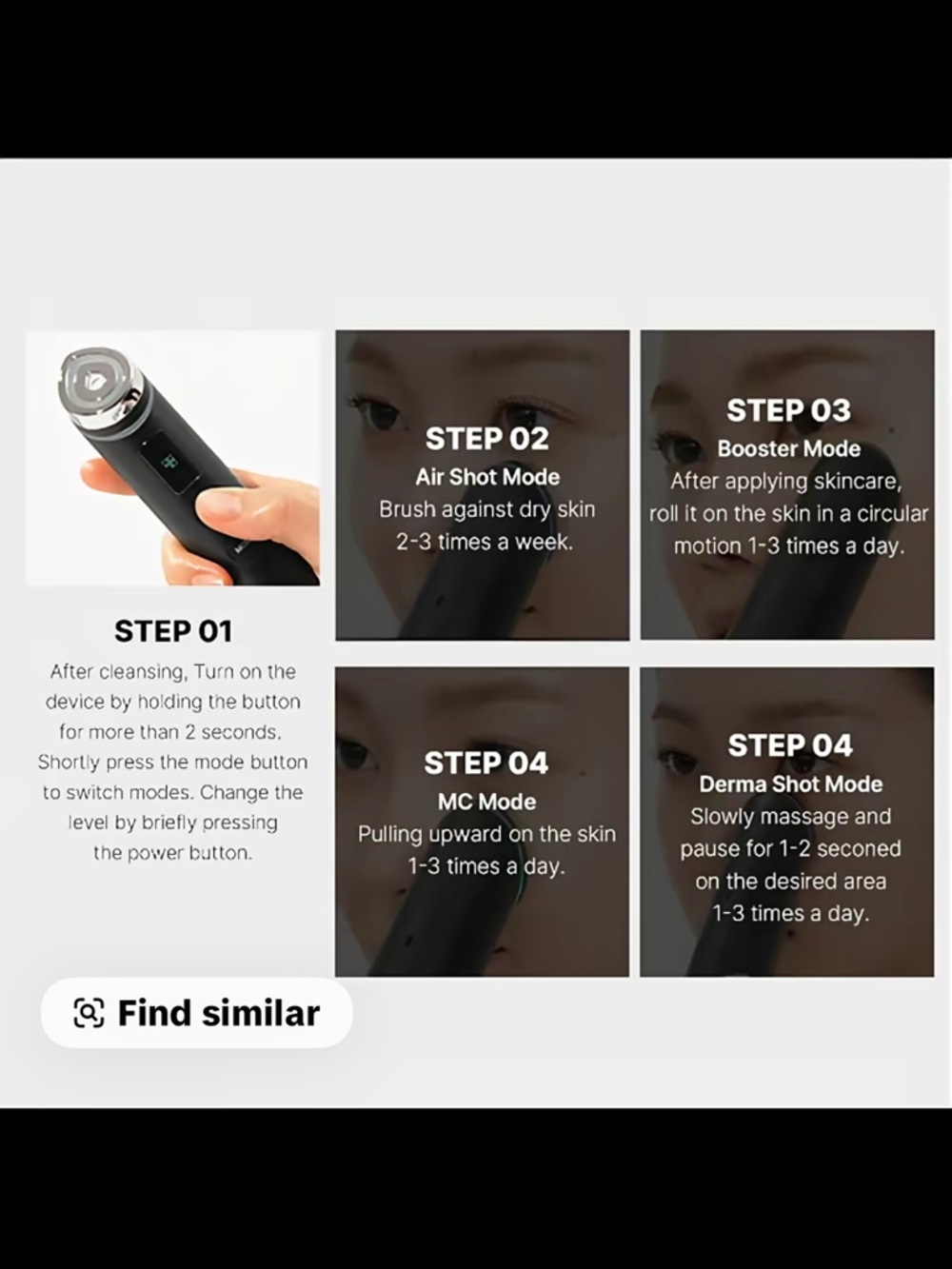 STEP 01
After cleansing, Turn on the device by holding the button for more than 2 seconds. Shortly press the mode button to switch modes. Change the level by briefly pressing the power button.

STEP 02
Air Shot Mode
Brush against dry skin 2-3 times a week.

STEP 03
Booster Mode
After applying skincare, roll it on the skin in a circular motion 1-3 times a day.

STEP 04
MC Mode
Pulling upward on the skin 1-3 times a day.

STEP 04
Derma Shot Mode
Slowly massage and pause for 1-2 seconed on the desired area 1-3 times a day.

Find similar